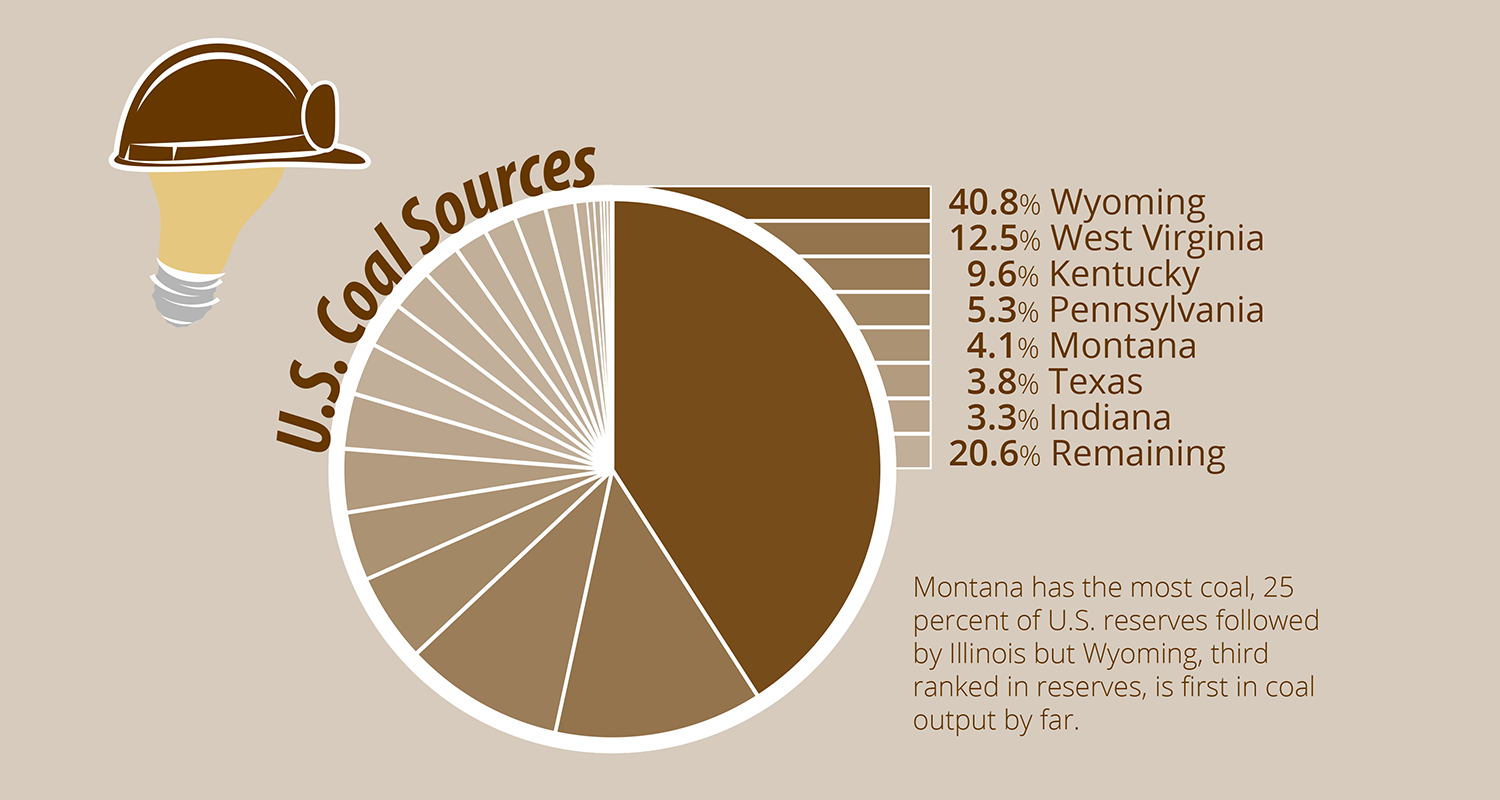 U.S. Coal Sources

40.8% Wyoming
12.5% West Virginia
9.6% Kentucky
5.3% Pennsylvania
4.1% Montana
3.8% Texas
3.3% Indiana
20.6% Remaining

Montana has the most coal, 25 percent of U.S. reserves followed by Illinois but Wyoming, third ranked in reserves, is first in coal output by far.